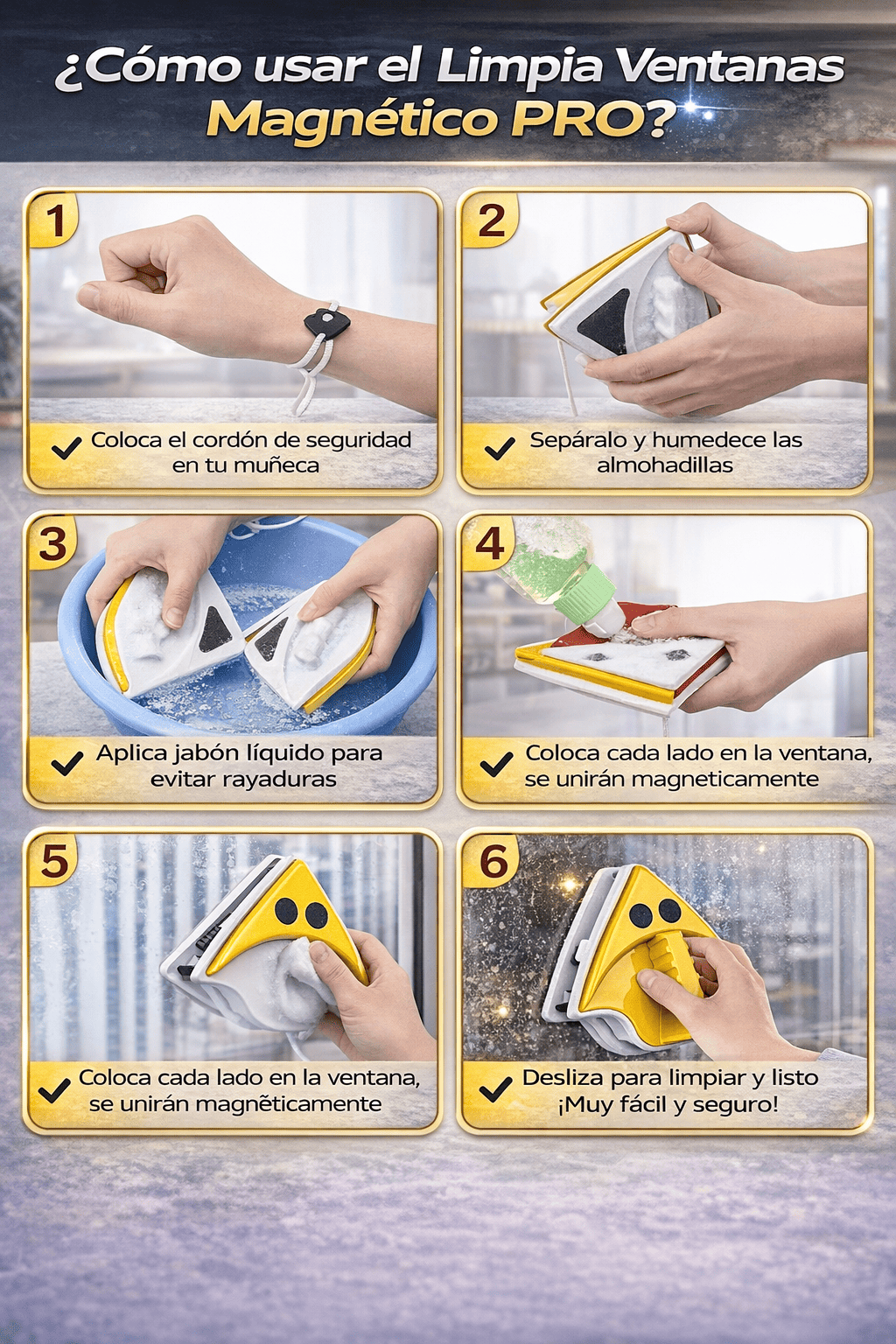 ¿Cómo usar el Limpia Ventanas Magnético PRO?

1
Coloca el cordón de seguridad en tu muñeca

2
Sepáralo y humedece las almohadillas

3
Aplica jabón líquido para evitar rayaduras

4
Coloca cada lado en la ventana, se unirán magneticamente

5
Coloca cada lado en la ventana, se unirán magnẽticamente

6
Desliza para limpiar y listo ¡Muy fácil y seguro!